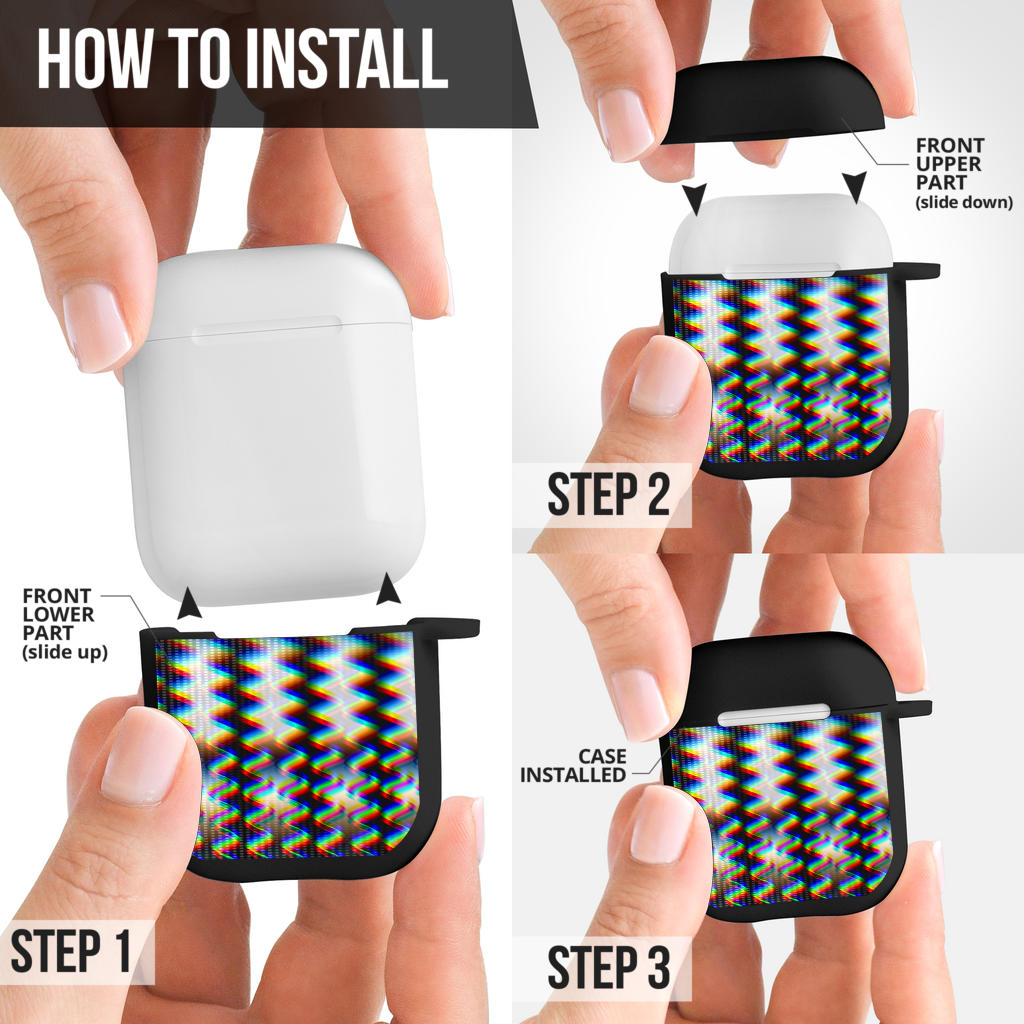 HOW TO INSTALL

FRONT
LOWER
PART
(slide up)

STEP 1

FRONT
UPPER
PART
(slide down)

STEP 2

CASE
INSTALLED

STEP 3